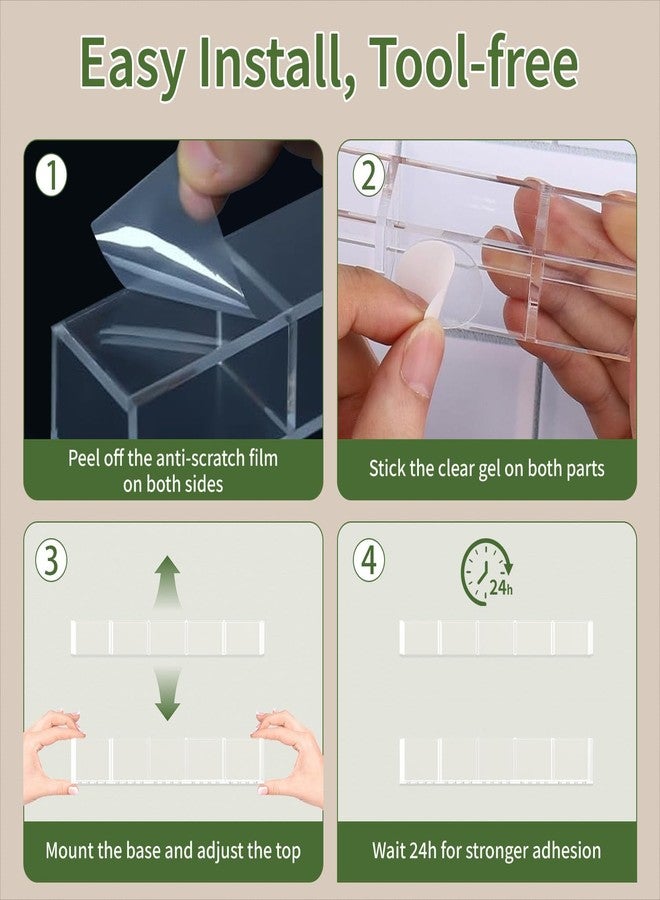 Easy Install, Tool-free

1

Peel off the anti-scratch film on both sides

2

Stick the clear gel on both parts

3

Mount the base and adjust the top

4

24h

Wait 24h for stronger adhesion